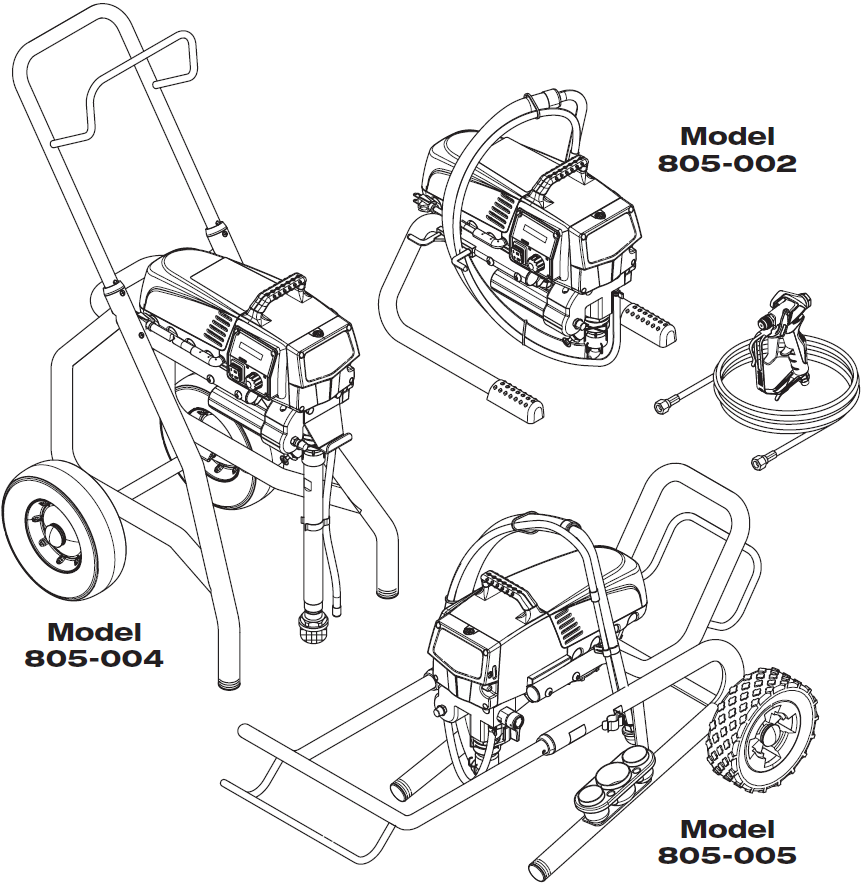 Model
805-002

Model
805-004

Model
805-005